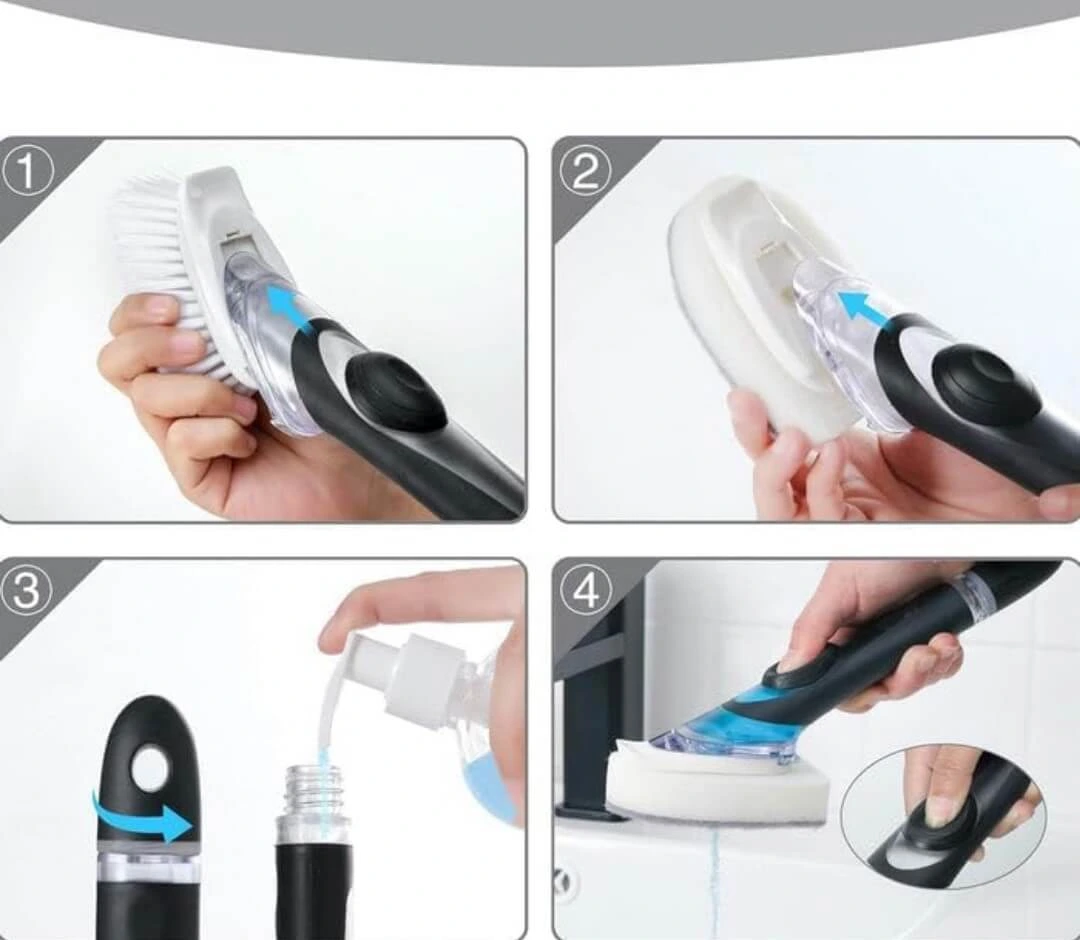 1

2

3

4